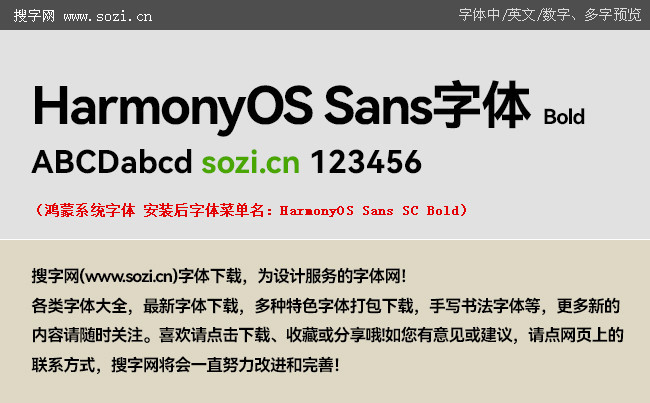 搜字网 www.sozi.cn

字体中/英文/数字、多字预览

HarmonyOS Sans字体 Bold

ABCDabcd sozi.cn 123456

（鸿蒙系统字体 安装后字体菜单名：HarmonyOS Sans SC Bold）

搜字网(www.sozi.cn)字体下载，为设计服务的字体网！
各类字体大全，最新字体下载，多种特色字体打包下载，手写书法字体等，更多新的内容请随时关注。喜欢请点击下载、收藏或分享哦!如您有意见或建议，请点网页上的联系方式，搜字网将会一直努力改进和完善！