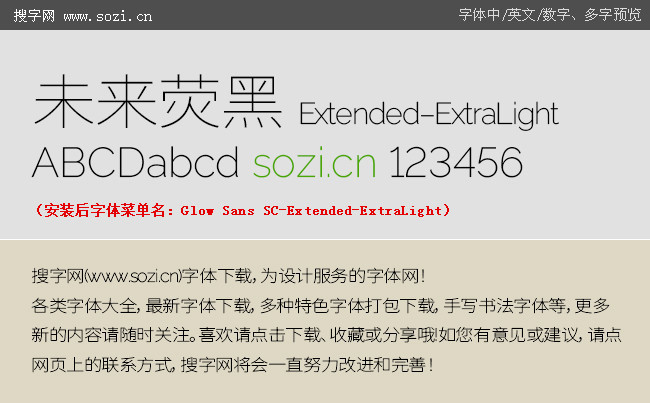 搜字网 www.sozi.cn

字体中/英文/数字、多字预览

未来荧黑 Extended-ExtraLight
ABCDabcd sozi.cn 123456

（安装后字体菜单名：Glow Sans SC-Extended-ExtraLight）

搜字网(www.sozi.cn)字体下载，为设计服务的字体网！
各类字体大全，最新字体下载，多种特色字体打包下载，手写书法字体等，更多新的内容请随时关注。喜欢请点击下载、收藏或分享哦！如您有意见或建议，请点网页上的联系方式，搜字网将会一直努力改进和完善！