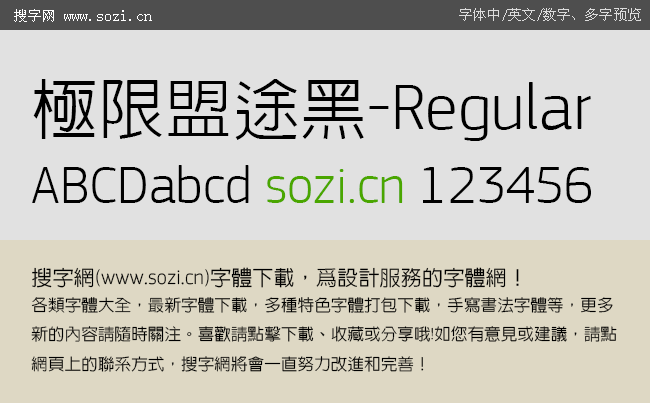 搜字网 www.sozi.cn

字体中/英文/数字、多字预览

極限盟途黑-Regular

ABCDabcd sozi.cn 123456

搜字網(www.sozi.cn)字體下載，爲設計服務的字體網！

各類字體大全，最新字體下載，多種特色字體打包下載，手寫書法字體等，更多新的內容請隨時關注。喜歡請點擊下載、收藏或分享哦!如您有意見或建議，請點網頁上的聯系方式，搜字網將會一直努力改進和完善！