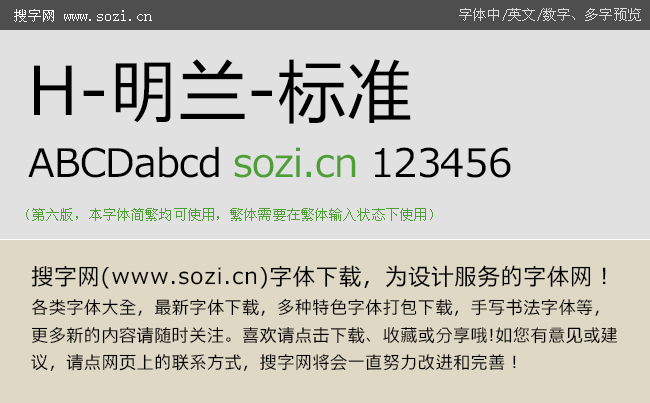 搜字网 www.sozi.cn

字体中/英文/数字、多字预览

H-明兰-标准

ABCDabcd sozi.cn 123456

（第六版，本字体简繁均可使用，繁体需要在繁体输入状态下使用）

搜字网(www.sozi.cn)字体下载，为设计服务的字体网！

各类字体大全，最新字体下载，多种特色字体打包下载，手写书法字体等，更多新的内容请随时关注。喜欢请点击下载、收藏或分享哦!如您有意见或建议，请点网页上的联系方式，搜字网将会一直努力改进和完善！