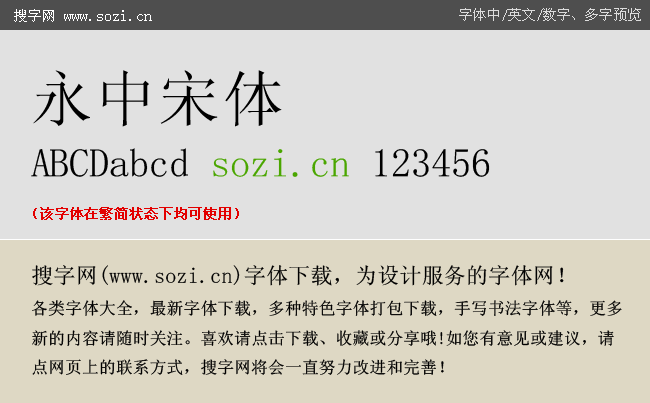 搜字网 www.sozi.cn

字体中/英文/数字、多字预览

永中宋体

ABCDabcd sozi.cn 123456

（该字体在繁简状态下均可使用）

搜字网(www.sozi.cn)字体下载，为设计服务的字体网！

各类字体大全，最新字体下载，多种特色字体打包下载，手写书法字体等，更多新的内容请随时关注。喜欢请点击下载、收藏或分享哦!如您有意见或建议，请点网页上的联系方式，搜字网将会一直努力改进和完善！